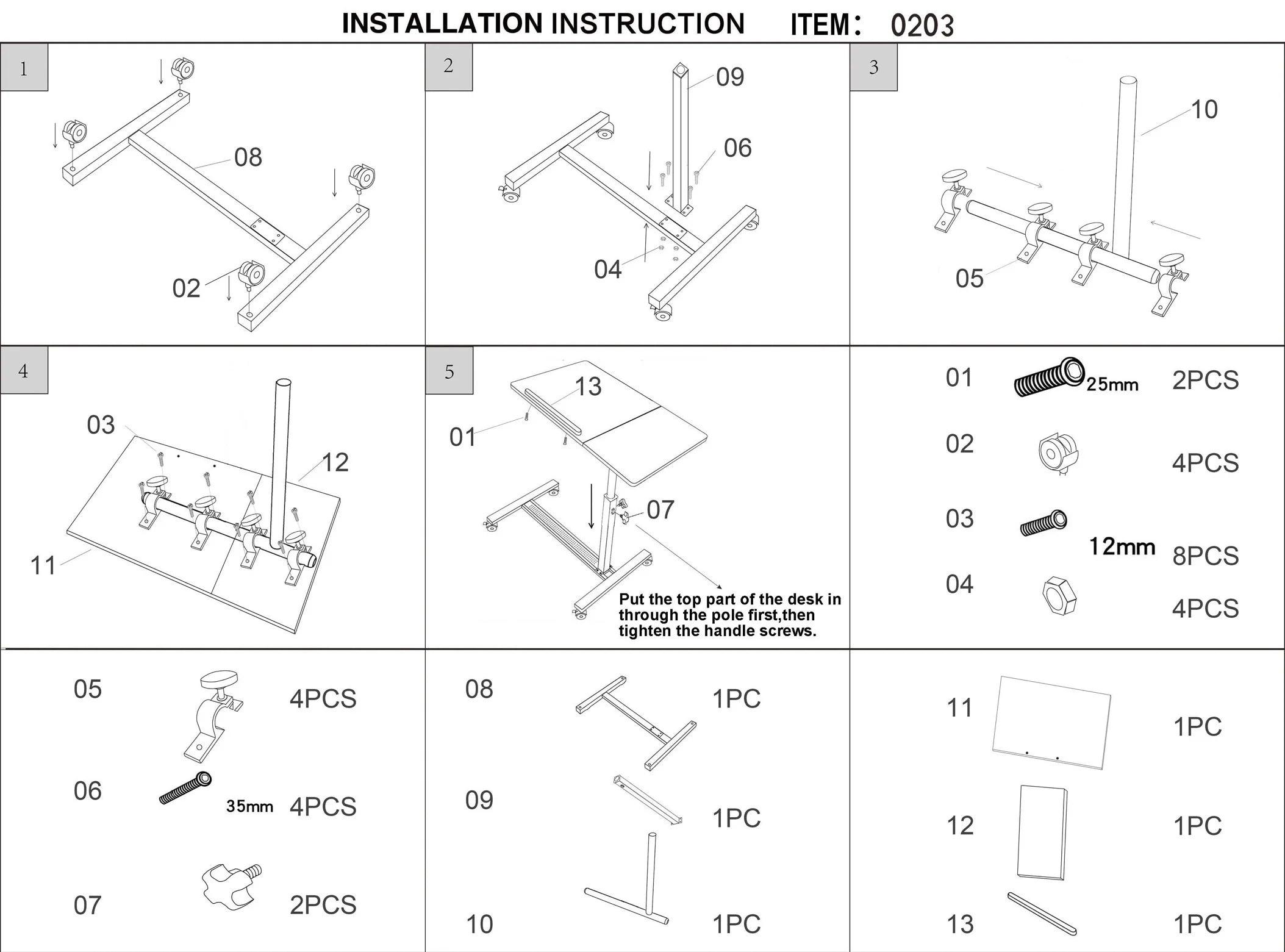 INSTALLATION INSTRUCTION ITEM: 0203

1

08

02

2

09

06

04

3

10

05

4

03

12

11

5

13

01

07

Put the top part of the desk in through the pole first,then tighten the handle screws.

01 25mm 2PCS

02 4PCS

03 12mm 8PCS

04 4PCS

05 4PCS

06 35mm 4PCS

07 2PCS

08 1PC

09 1PC

10 1PC

11 1PC

12 1PC

13 1PC