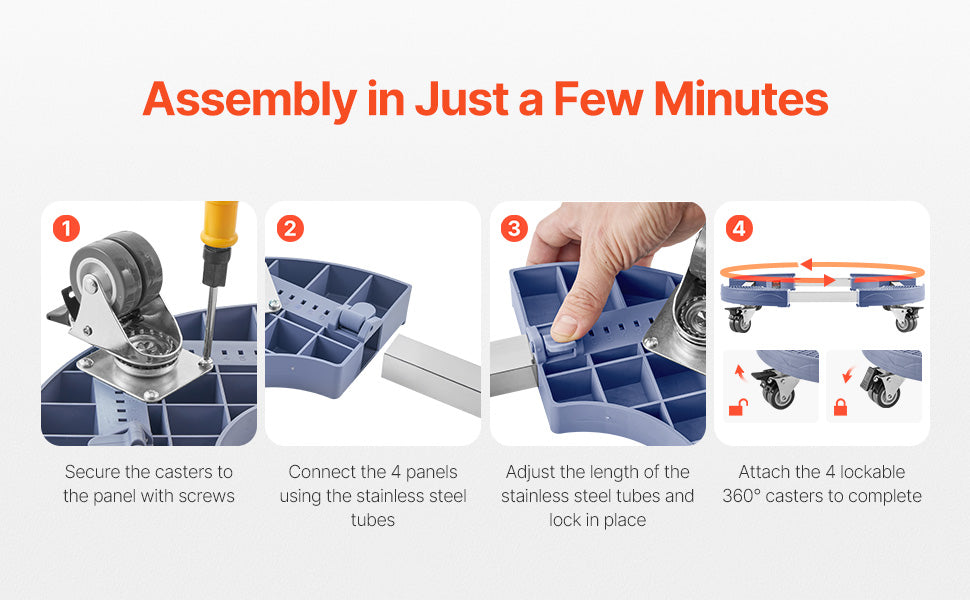 Assembly in Just a Few Minutes

1

Secure the casters to the panel with screws

2

Connect the 4 panels using the stainless steel tubes

3

Adjust the length of the stainless steel tubes and lock in place

4

Attach the 4 lockable 360° casters to complete